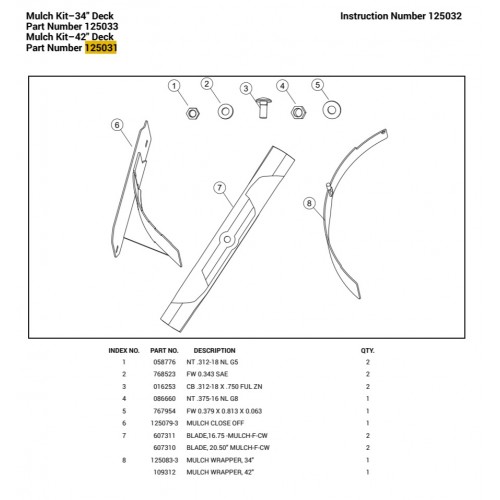 Mulch Kit–34" Deck
Part Number 125033
Mulch Kit–42" Deck
Part Number 125031

Instruction Number 125032

1
2
3
4
5
6
7
8

| INDEX NO. | PART NO. | DESCRIPTION | QTY. |
|---|---|---|---|
| 1 | 058776 | NT .312-18 NL G5 | 2 |
| 2 | 768523 | FW 0.343 SAE | 2 |
| 3 | 016253 | CB .312-18 X .750 FUL ZN | 2 |
| 4 | 086660 | NT .375-16 NL G8 | 1 |
| 5 | 767954 | FW 0.379 X 0.813 X 0.063 | 1 |
| 6 | 125079-3 | MULCH CLOSE OFF | 1 |
| 7 | 607311 | BLADE,16.75 -MULCH-F-CW | 2 |
| | 607310 | BLADE, 20.50" MULCH-F-CW | 2 |
| 8 | 125083-3 | MULCH WRAPPER, 34" | 1 |
| | 109312 | MULCH WRAPPER, 42" | 1 |