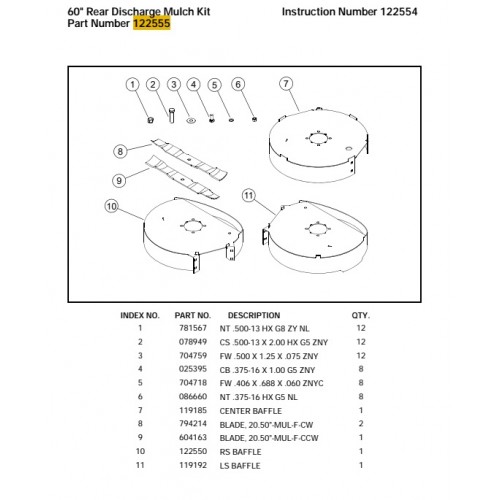 60" Rear Discharge Mulch Kit
Part Number 122555

Instruction Number 122554

1 2 3 4 5 6 7 8 9 10 11

| INDEX NO. | PART NO. | DESCRIPTION | QTY. |
|---|---|---|---|
| 1 | 781567 | NT .500-13 HX G8 ZY NL | 12 |
| 2 | 078949 | CS .500-13 X 2.00 HX G5 ZNY | 12 |
| 3 | 704759 | FW .500 X 1.25 X .075 ZNY | 12 |
| 4 | 025395 | CB .375-16 X 1.00 G5 ZNY | 8 |
| 5 | 704718 | FW .406 X .688 X .060 ZNYC | 8 |
| 6 | 086660 | NT .375-16 HX G5 NL | 8 |
| 7 | 119185 | CENTER BAFFLE | 1 |
| 8 | 794214 | BLADE, 20.50"-MUL-F-CW | 2 |
| 9 | 604163 | BLADE, 20.50"-MUL-F-CCW | 1 |
| 10 | 122550 | RS BAFFLE | 1 |
| 11 | 119192 | LS BAFFLE | 1 |